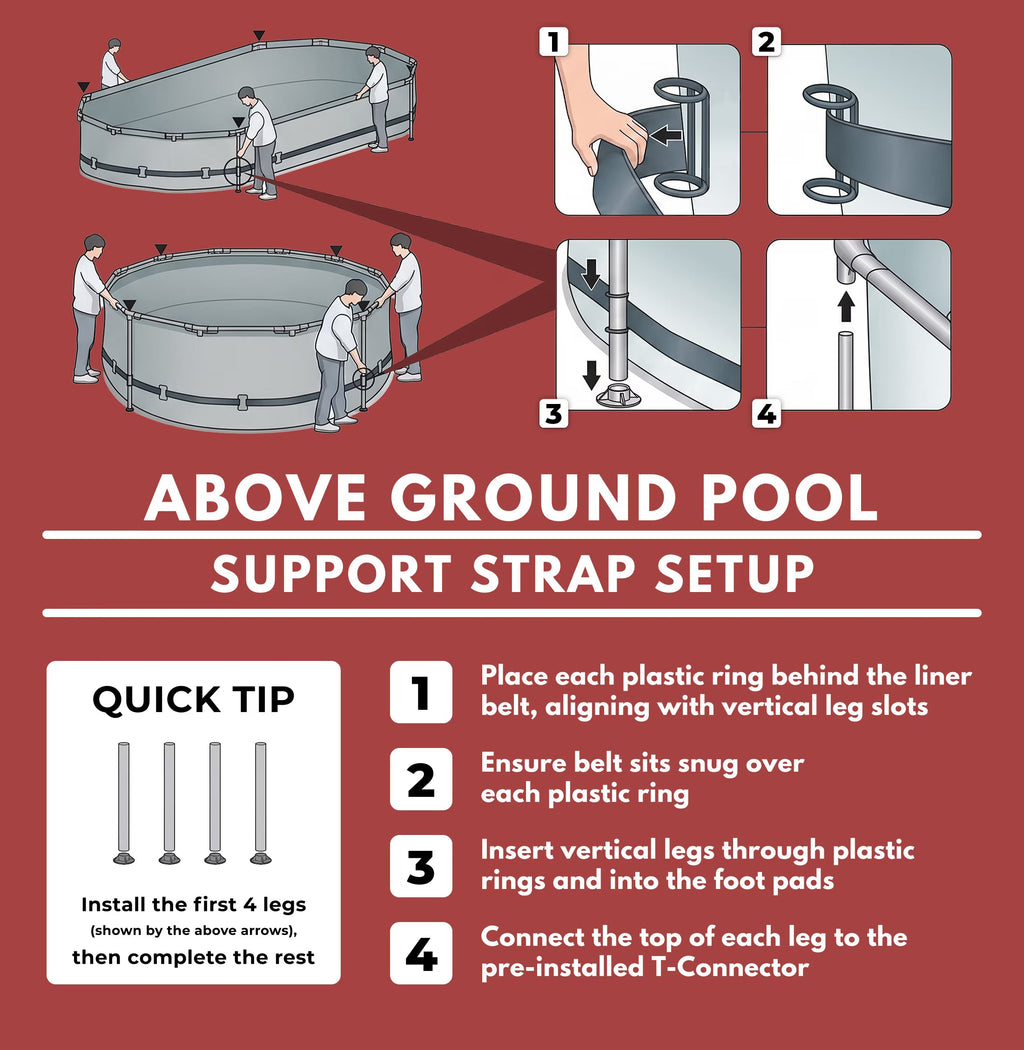 1

2

3

4

ABOVE GROUND POOL

SUPPORT STRAP SETUP

QUICK TIP

Install the first 4 legs
(shown by the above arrows),
then complete the rest

1 Place each plastic ring behind the liner belt, aligning with vertical leg slots

2 Ensure belt sits snug over each plastic ring

3 Insert vertical legs through plastic rings and into the foot pads

4 Connect the top of each leg to the pre-installed T-Connector